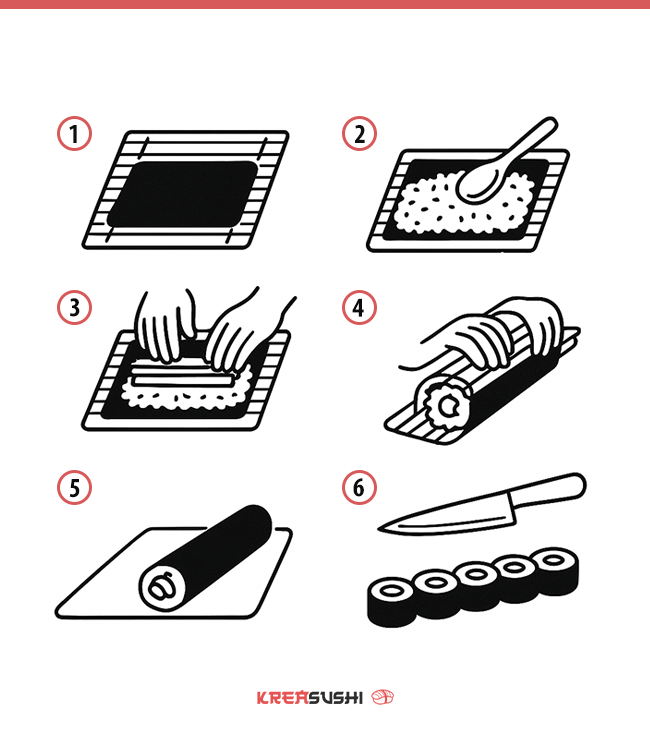 1

2

3

4

5

6

KREASUSHI