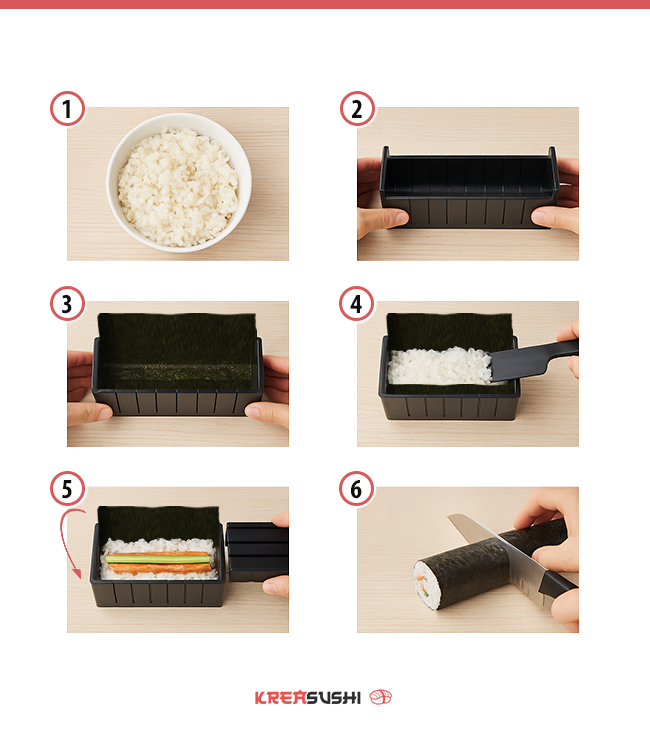 1

2

3

4

5

6

KREASUSHI